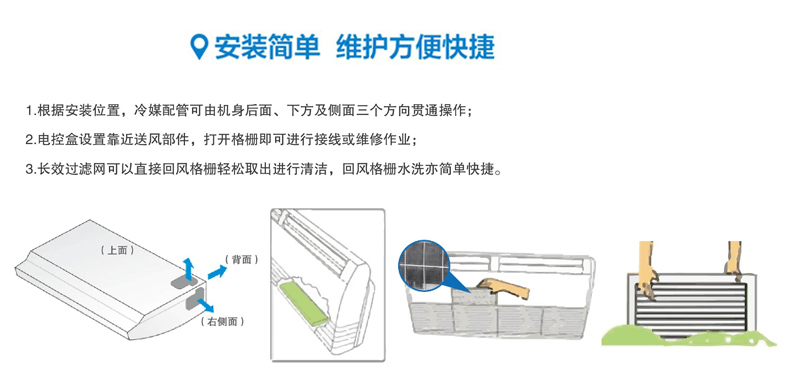 安装简单 维护方便快捷

1.根据安装位置，冷媒配管可由机身后面、下方及侧面三个方向贯通操作；

2.电控盒设置靠近送风部件，打开格栅即可进行接线或维修作业；

3.长效过滤网可以直接回风格栅轻松取出进行清洁，回风格栅水洗亦简单快捷。

（上面）

（背面）

（右侧面）